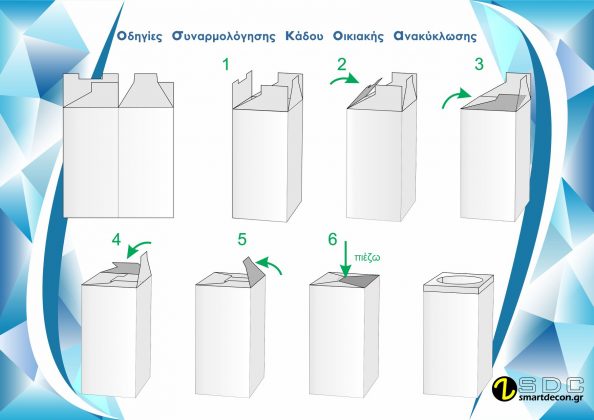 Οδηγίες Συναρμολόγησης Κάδου Οικιακής Ανακύκλωσης

1

2

3

4

5

6

πιέζω

SDC
smartdecon.gr