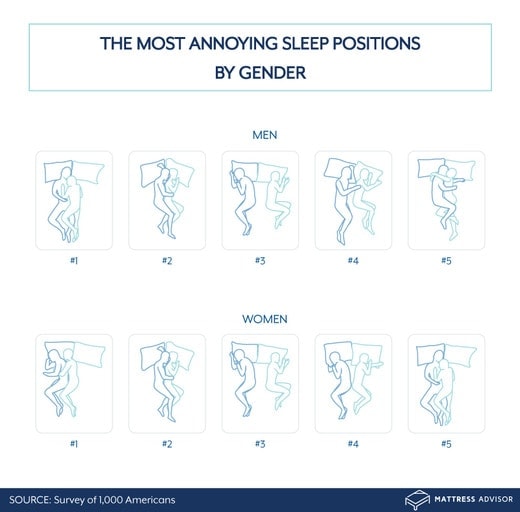 THE MOST ANNOYING SLEEP POSITIONS BY GENDER

MEN

#1

#2

#3

#4

#5

WOMEN

#1

#2

#3

#4

#5

SOURCE: Survey of 1,000 Americans

MATTRESS ADVISOR